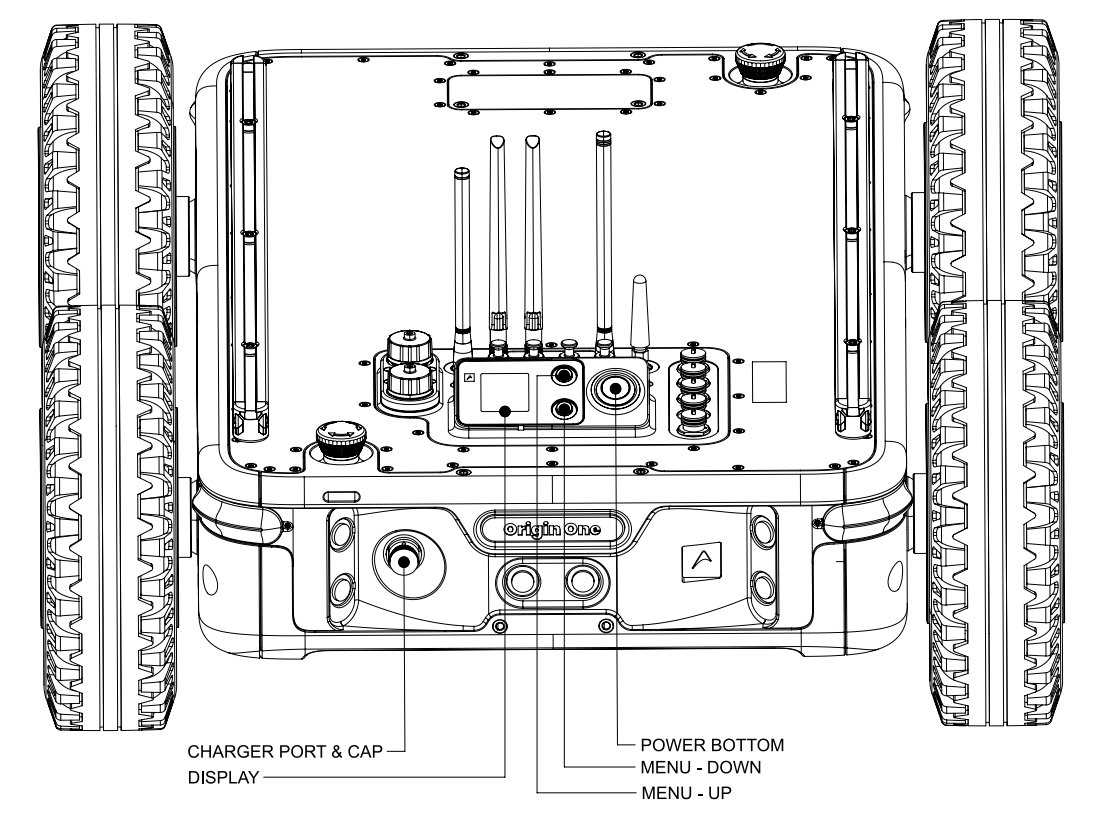 origin one

CHARGER PORT & CAP
DISPLAY

POWER BOTTOM
MENU - DOWN
MENU - UP