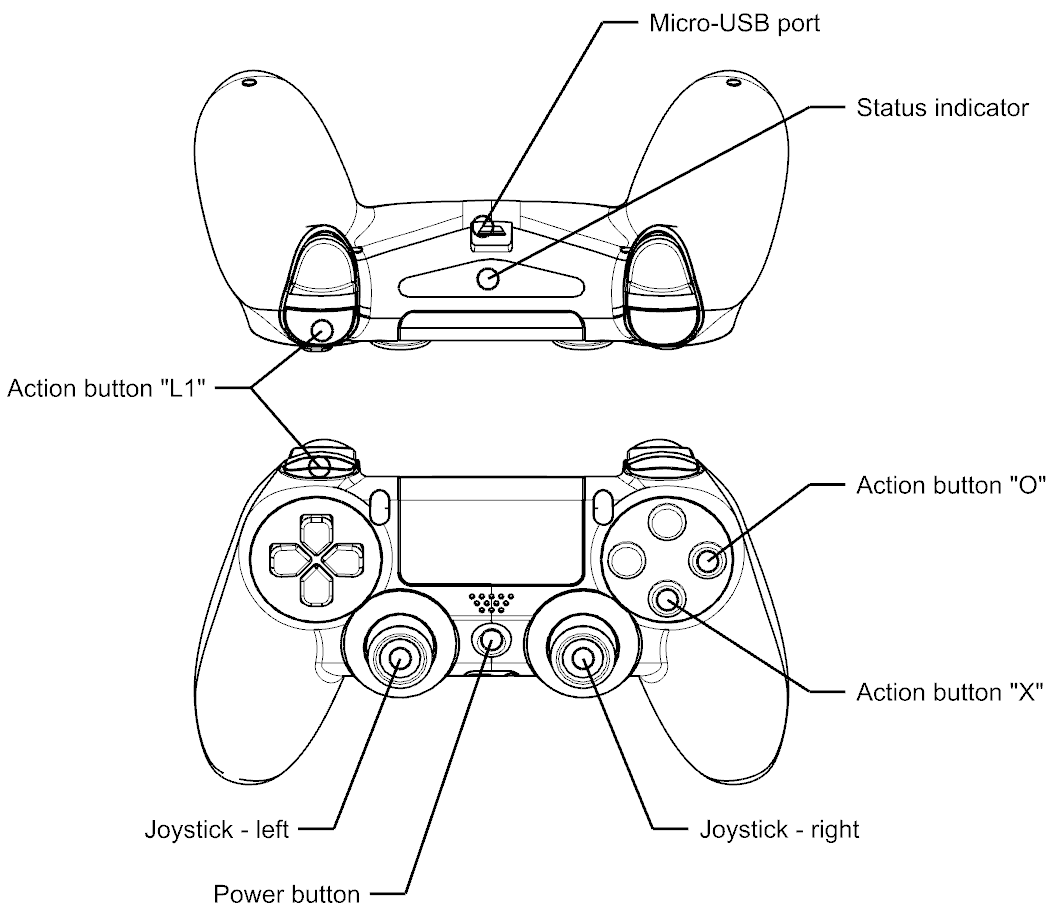 Micro-USB port

Status indicator

Action button "L1"

Action button "O"

Action button "X"

Joystick - left

Joystick - right

Power button