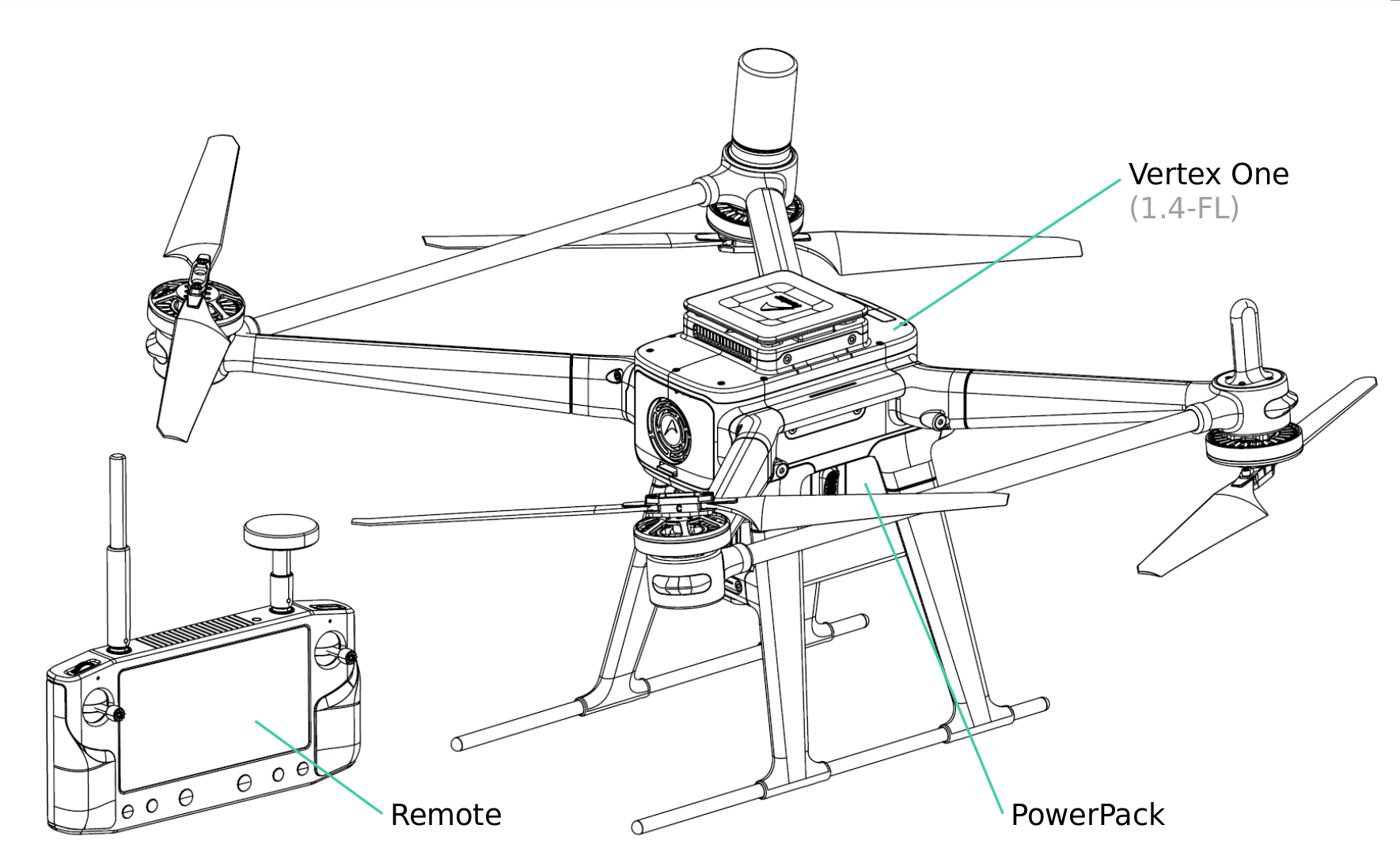 Vertex One
(1.4-FL)

Remote

PowerPack